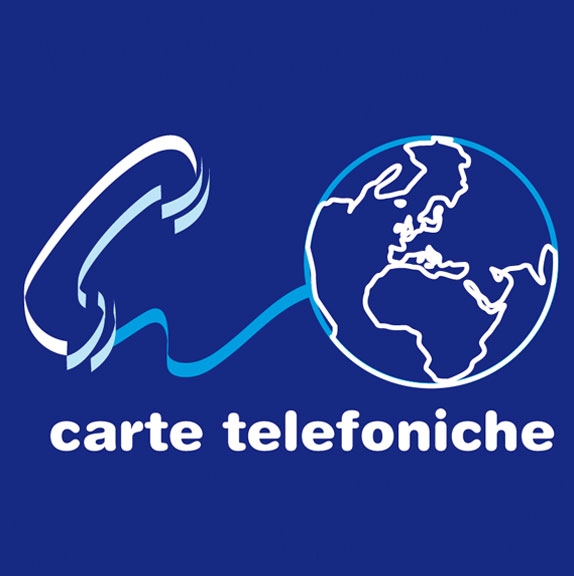 carte telefoniche