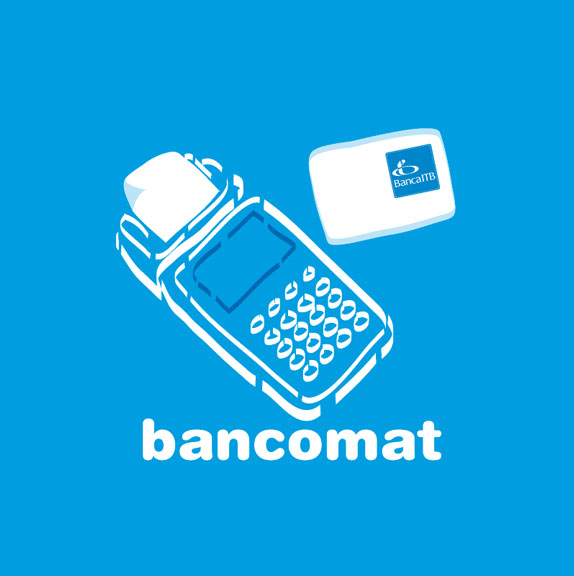 BancaITB

bancomat