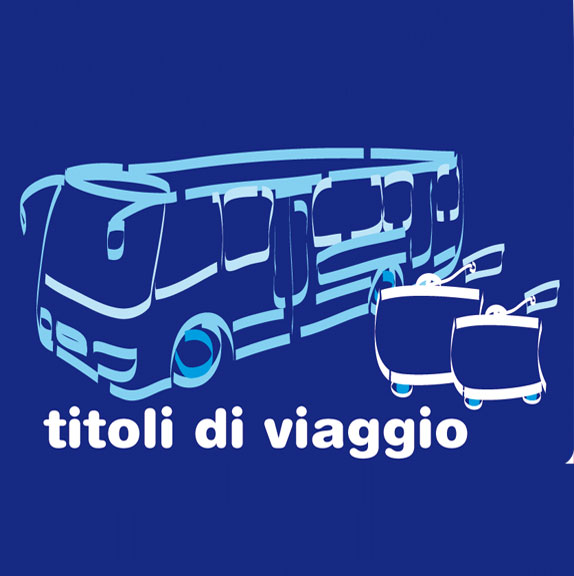 titoli di viaggio